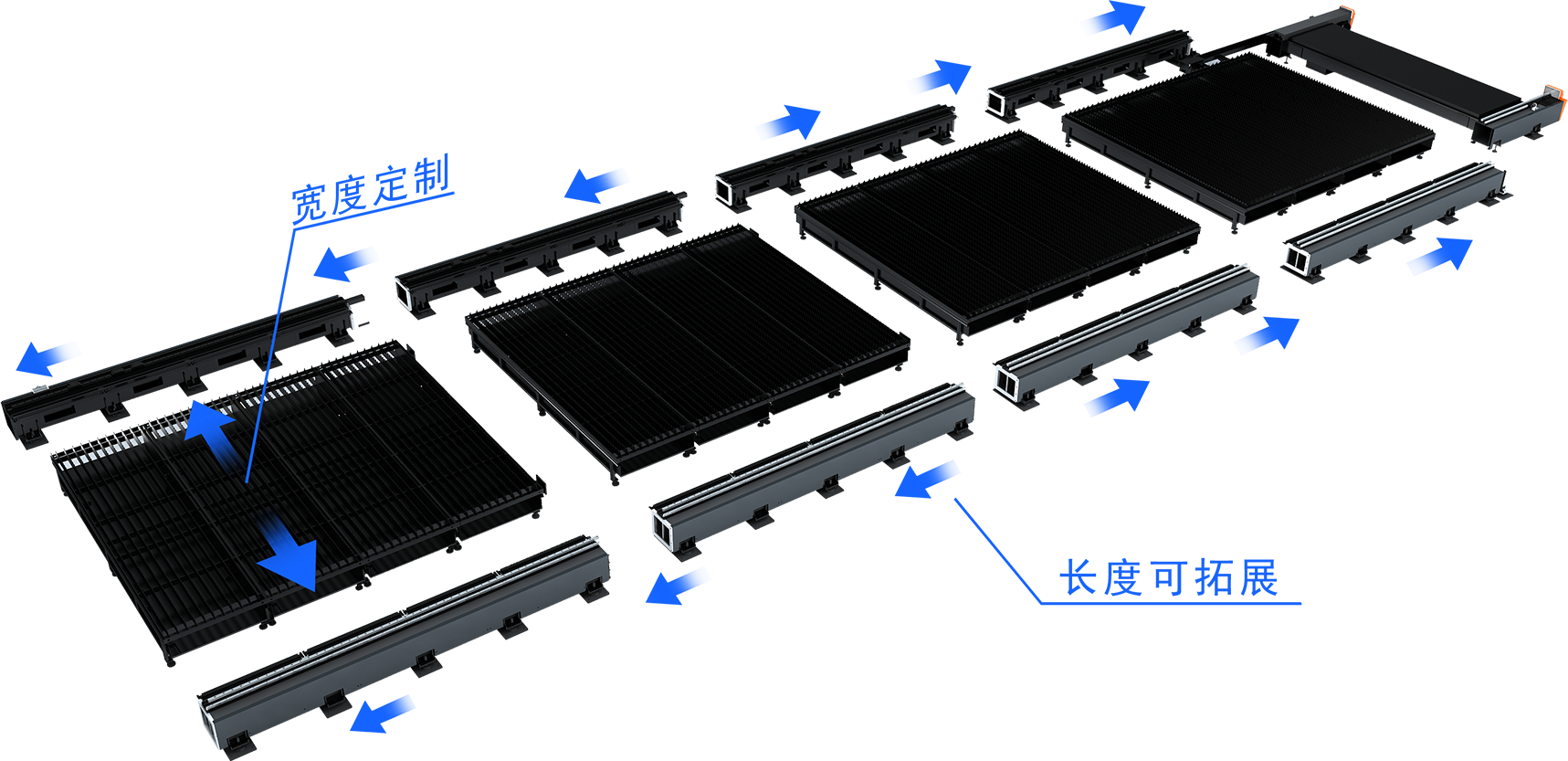 宽度定制

长度可拓展